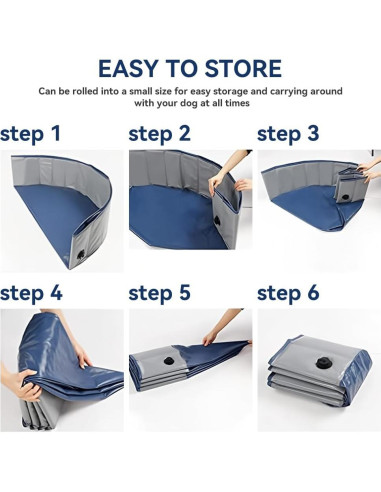 EASY TO STORE

Can be rolled into a small size for easy storage and carrying around with your dog at all times

step 1

step 2

step 3

step 4

step 5

step 6