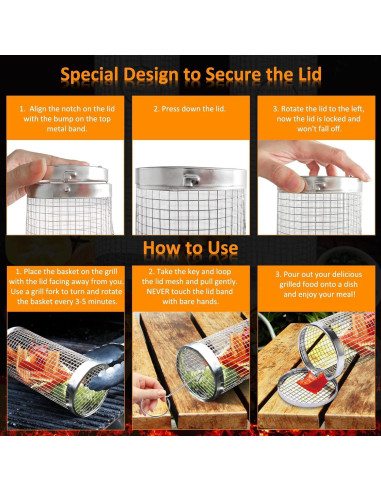 Special Design to Secure the Lid

1. Align the notch on the lid with the bump on the top metal band.

2. Press down the lid.

3. Rotate the lid to the left, now the lid is locked and won't fall off.

How to Use

1. Place the basket on the grill with the lid facing away from you. Use a grill fork to turn and rotate the basket every 3-5 minutes.

2. Take the key and loop the lid mesh and pull gently. NEVER touch the lid band with bare hands.

3. Pour out your delicious grilled food onto a dish and enjoy your meal!