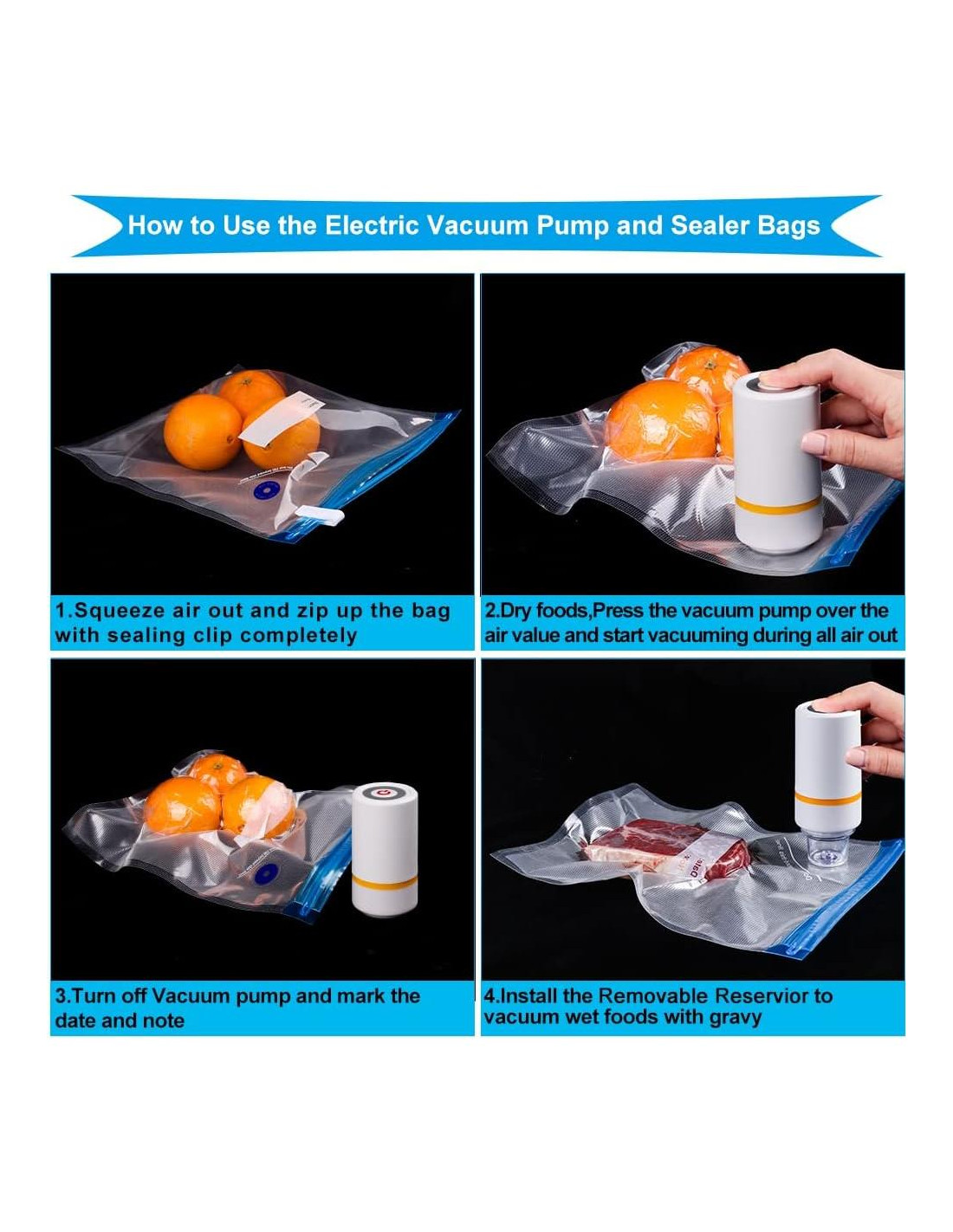 How to Use the Electric Vacuum Pump and Sealer Bags

1.Squeeze air out and zip up the bag with sealing clip completely

2.Dry foods,Press the vacuum pump over the air value and start vacuuming during all air out

3.Turn off Vacuum pump and mark the date and note

4.Install the Removable Reservior to vacuum wet foods with gravy