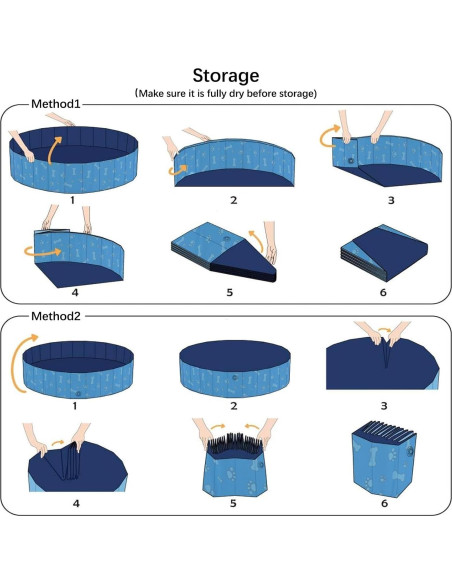 Storage
(Make sure it is fully dry before storage)

Method1

1

2

3

4

5

6

Method2

1

2

3

4

5

6