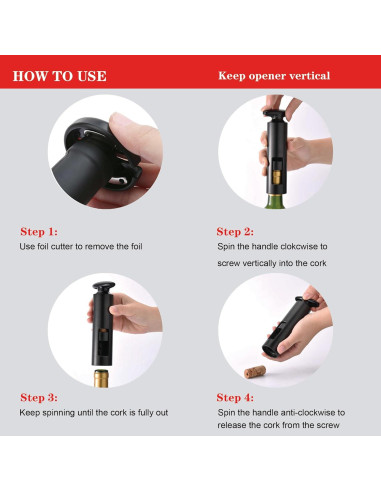 HOW TO USE

Keep opener vertical

Step 1:
Use foil cutter to remove the foil

Step 2:
Spin the handle clokcwise to screw vertically into the cork

Step 3:
Keep spinning until the cork is fully out

Step 4:
Spin the handle anti-clockwise to release the cork from the screw