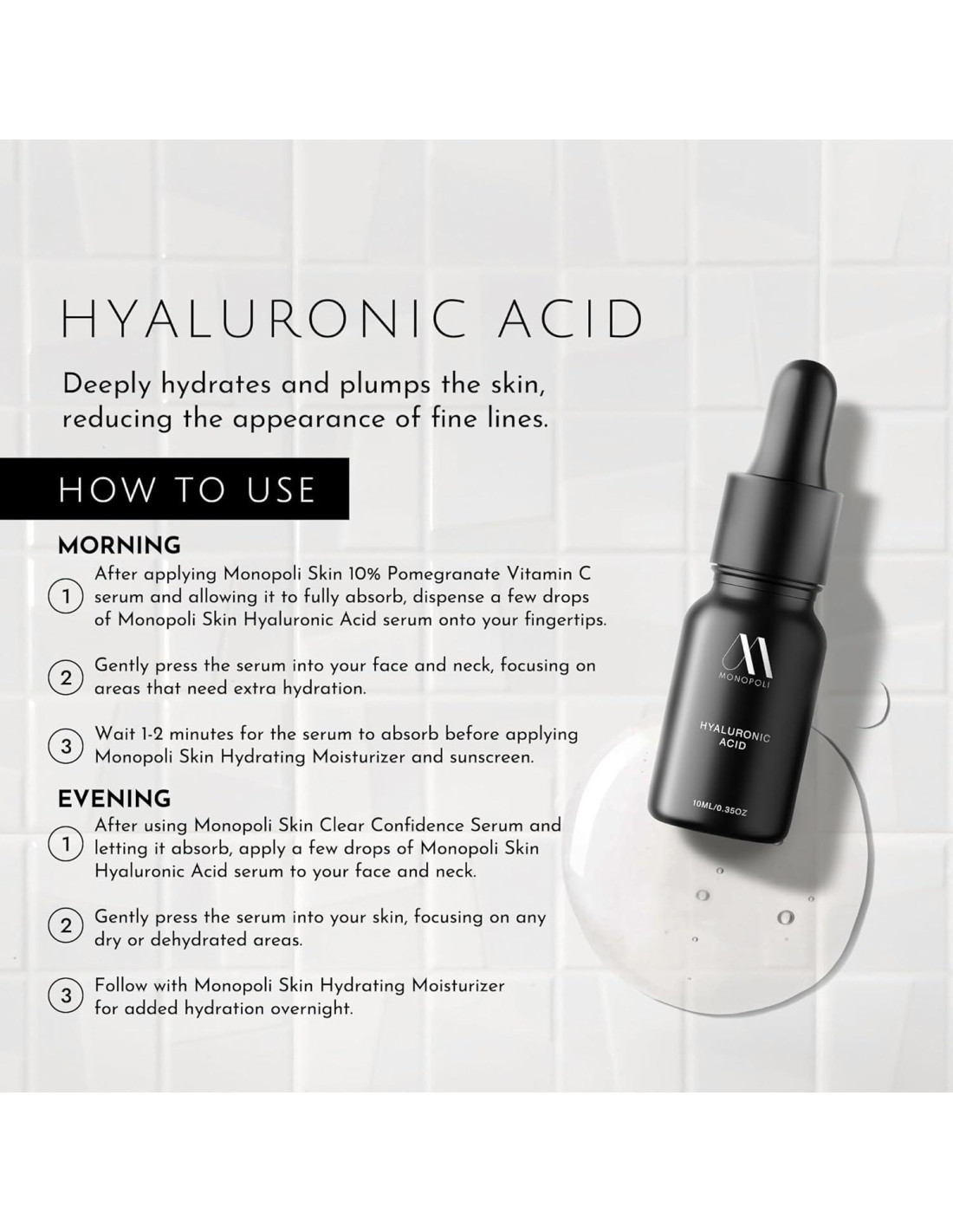 HYALURONIC ACID

Deeply hydrates and plumps the skin, reducing the appearance of fine lines.

HOW TO USE

MORNING

1 After applying Monopoli Skin 10% Pomegranate Vitamin C serum and allowing it to fully absorb, dispense a few drops of Monopoli Skin Hyaluronic Acid serum onto your fingertips.

2 Gently press the serum into your face and neck, focusing on areas that need extra hydration.

3 Wait 1-2 minutes for the serum to absorb before applying Monopoli Skin Hydrating Moisturizer and sunscreen.

EVENING

1 After using Monopoli Skin Clear Confidence Serum and letting it absorb, apply a few drops of Monopoli Skin Hyaluronic Acid serum to your face and neck.

2 Gently press the serum into your skin, focusing on any dry or dehydrated areas.

3 Follow with Monopoli Skin Hydrating Moisturizer for added hydration overnight.

MONOPOLI

HYALURONIC ACID

10ML/0.35OZ