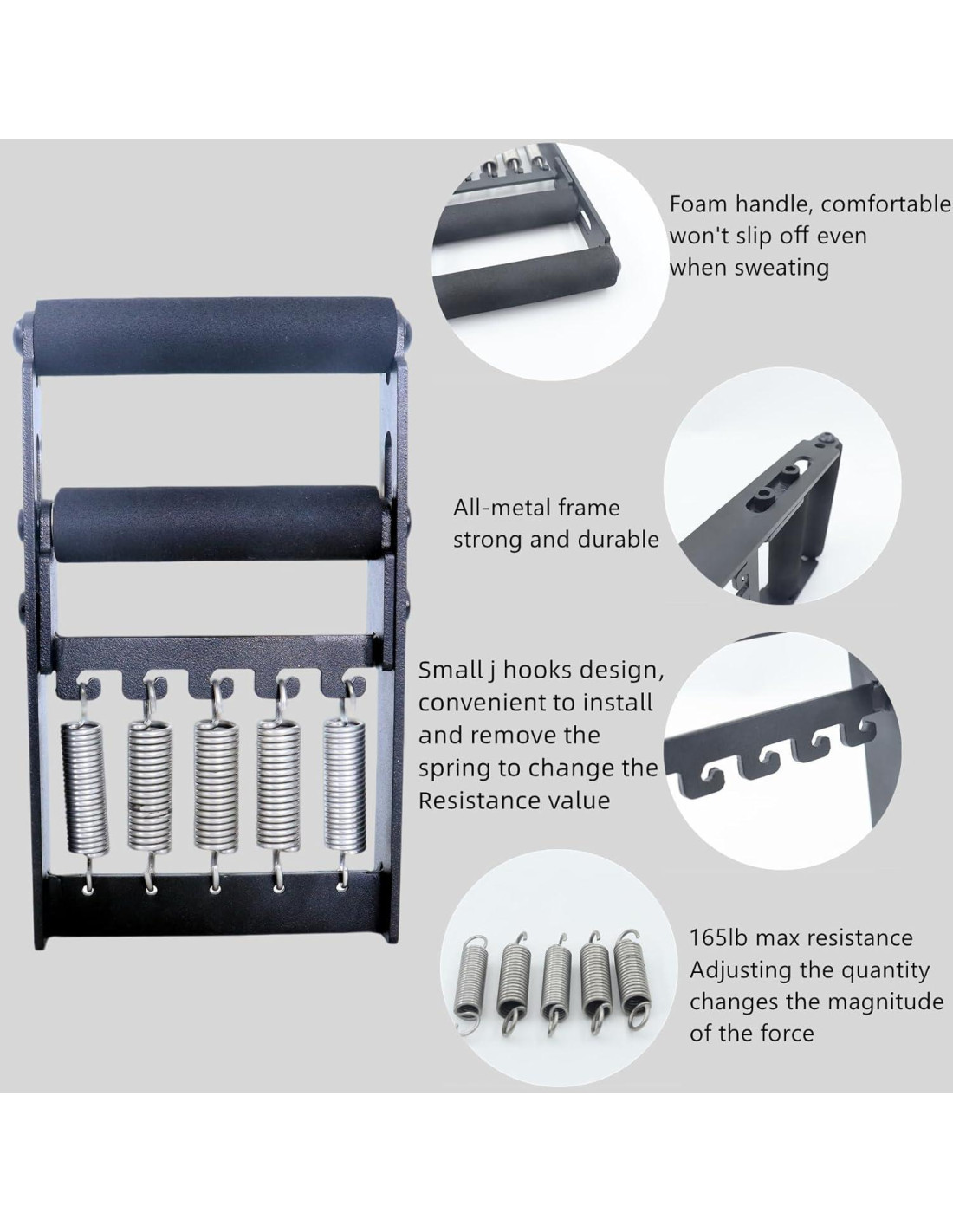 Foam handle, comfortable won't slip off even when sweating

All-metal frame strong and durable

Small j hooks design, convenient to install and remove the spring to change the Resistance value

165lb max resistance Adjusting the quantity changes the magnitude of the force