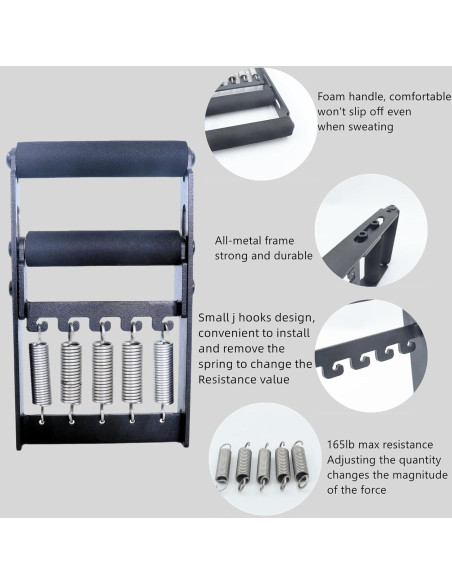 Foam handle, comfortable won't slip off even when sweating

All-metal frame strong and durable

Small j hooks design, convenient to install and remove the spring to change the Resistance value

165lb max resistance Adjusting the quantity changes the magnitude of the force