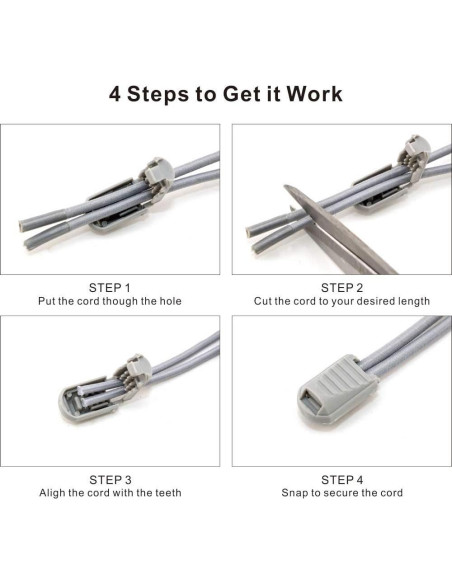 4 Steps to Get it Work

STEP 1
Put the cord though the hole

STEP 2
Cut the cord to your desired length

STEP 3
Aligh the cord with the teeth

STEP 4
Snap to secure the cord