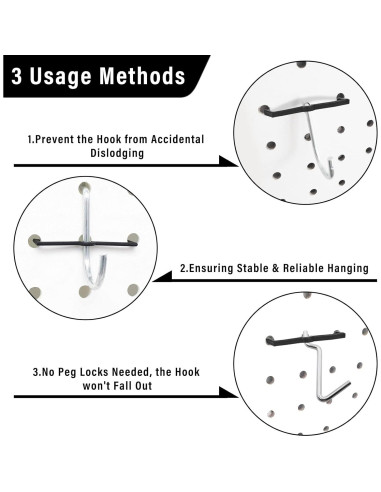 3 Usage Methods

1.Prevent the Hook from Accidental Dislodging

2.Ensuring Stable & Reliable Hanging

3.No Peg Locks Needed, the Hook won't Fall Out