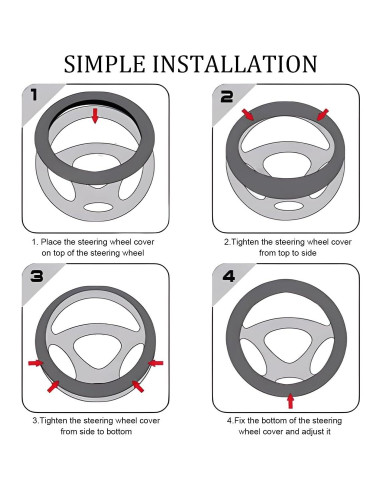 SIMPLE INSTALLATION

1

1. Place the steering wheel cover on top of the steering wheel

2

2.Tighten the steering wheel cover from top to side

3

3.Tighten the steering wheel cover from side to bottom

4

4.Fix the bottom of the steering wheel cover and adjust it