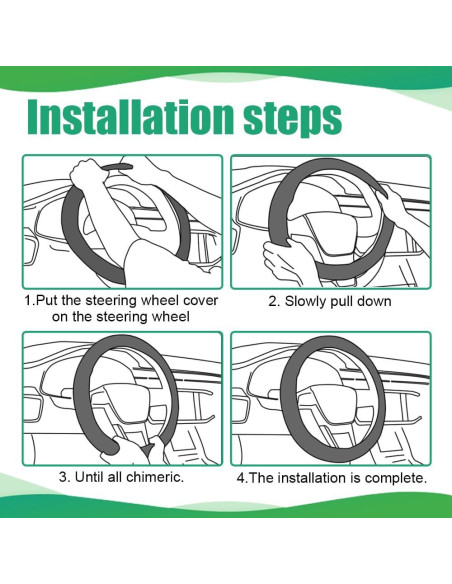 Installation steps

1.Put the steering wheel cover on the steering wheel

2. Slowly pull down

3. Until all chimeric.

4.The installation is complete.