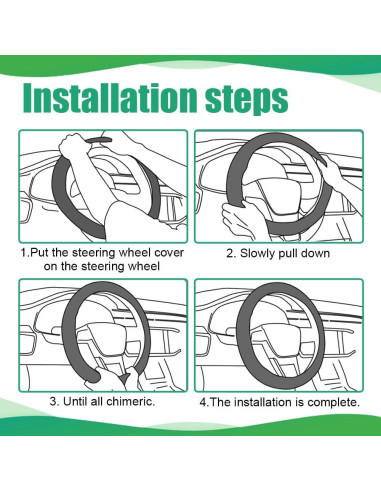 Installation steps

1.Put the steering wheel cover on the steering wheel

2. Slowly pull down

3. Until all chimeric.

4.The installation is complete.