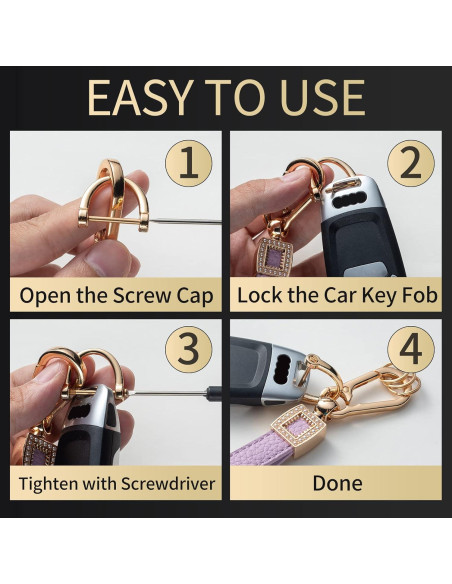 EASY TO USE

1

Open the Screw Cap

2

Lock the Car Key Fob

3

Tighten with Screwdriver

4

Done