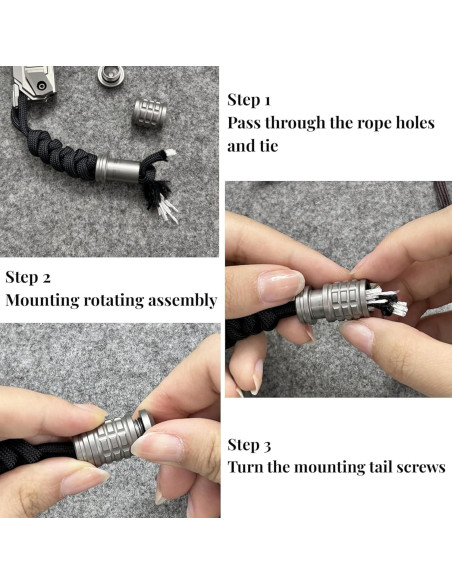 Step 1
Pass through the rope holes and tie

Step 2
Mounting rotating assembly

Step 3
Turn the mounting tail screws