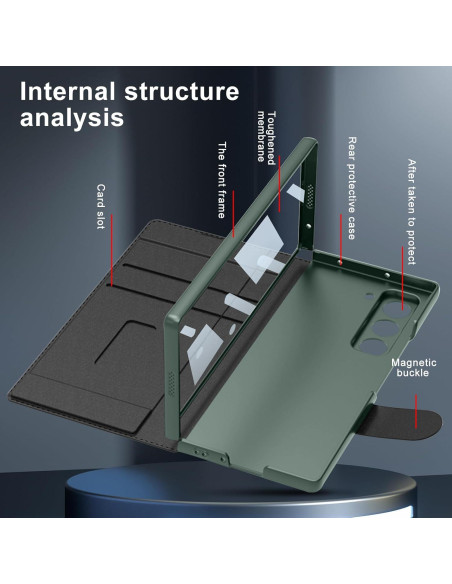 Internal structure analysis

Card slot

The front frame

Toughened membrane

Rear protective case

After taken to protect

Magnetic buckle