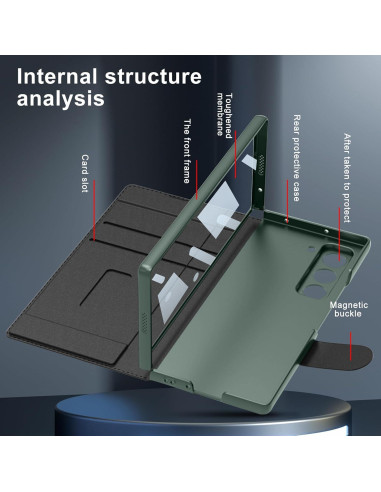 Internal structure analysis

Card slot

The front frame

Toughened membrane

Rear protective case

After taken to protect

Magnetic buckle