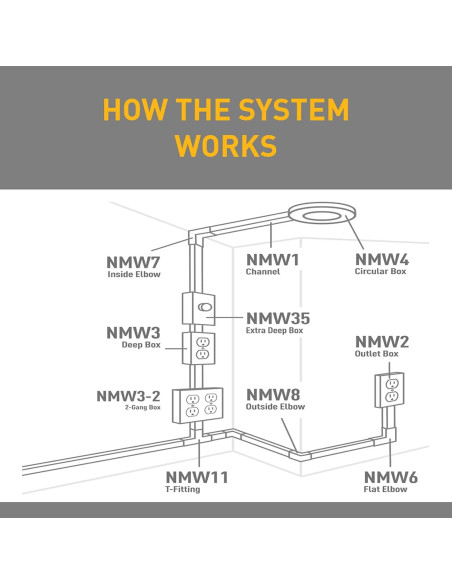 HOW THE SYSTEM WORKS

NMW7
Inside Elbow

NMW1
Channel

NMW4
Circular Box

NMW35
Extra Deep Box

NMW3
Deep Box

NMW2
Outlet Box

NMW3-2
2-Gang Box

NMW8
Outside Elbow

NMW11
T-Fitting

NMW6
Flat Elbow