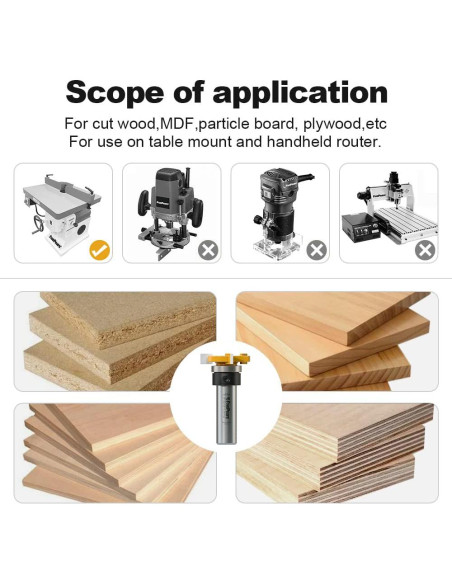 Scope of application

For cut wood,MDF,particle board, plywood,etc
For use on table mount and handheld router.