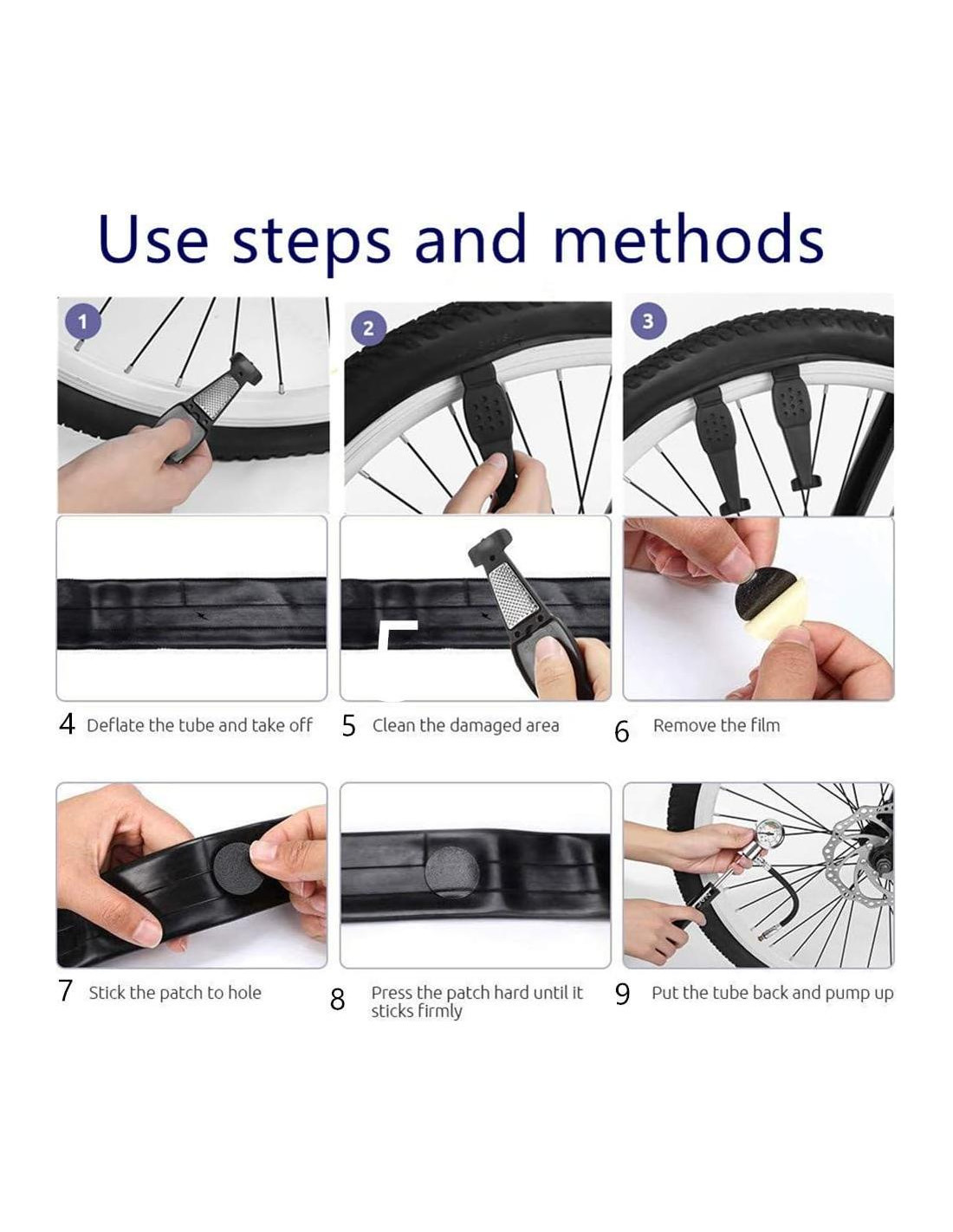 Use steps and methods

1

2

3

4 Deflate the tube and take off

5 Clean the damaged area

6 Remove the film

7 Stick the patch to hole

8 Press the patch hard until it sticks firmly

9 Put the tube back and pump up