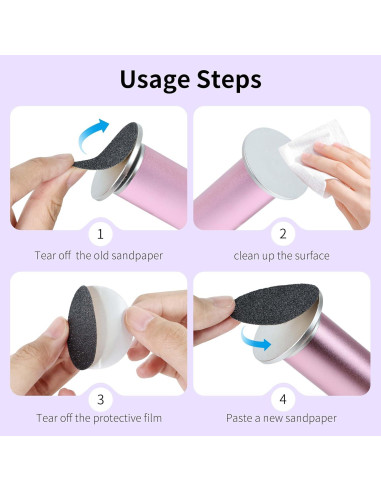 Usage Steps

1
Tear off  the old sandpaper

2
clean up the surface

3
Tear off the protective film

4
Paste a new sandpaper