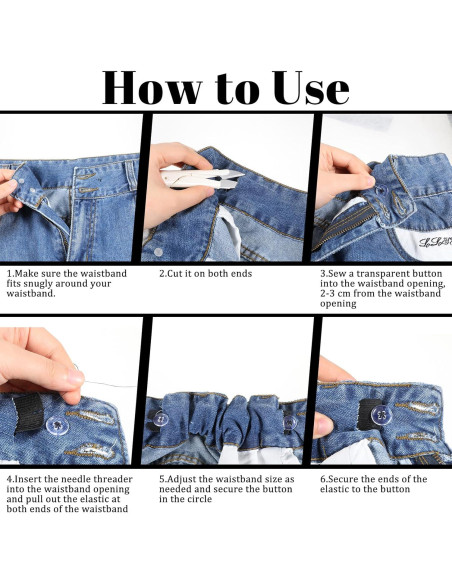 How to Use

1.Make sure the waistband fits snugly around your waistband.

2.Cut it on both ends

3.Sew a transparent button into the waistband opening, 2-3 cm from the waistband opening

4.Insert the needle threader into the waistband opening and pull out the elastic at both ends of the waistband

5.Adjust the waistband size as needed and secure the button in the circle

6.Secure the ends of the elastic to the button