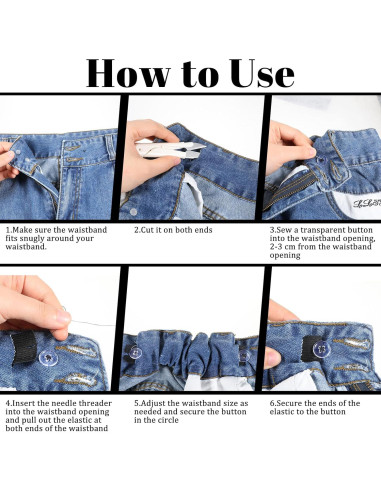 How to Use

1.Make sure the waistband fits snugly around your waistband.

2.Cut it on both ends

3.Sew a transparent button into the waistband opening, 2-3 cm from the waistband opening

4.Insert the needle threader into the waistband opening and pull out the elastic at both ends of the waistband

5.Adjust the waistband size as needed and secure the button in the circle

6.Secure the ends of the elastic to the button