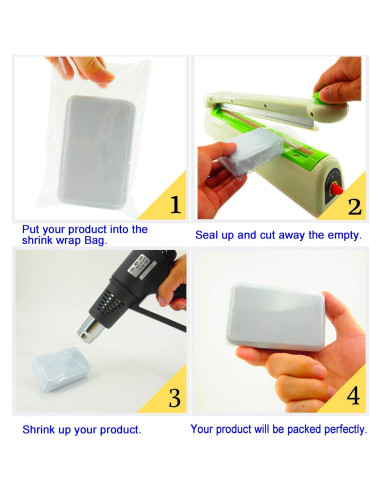 1

Put your product into the shrink wrap Bag.

2

Seal up and cut away the empty.

3

Shrink up your product.

4

Your product will be packed perfectly.