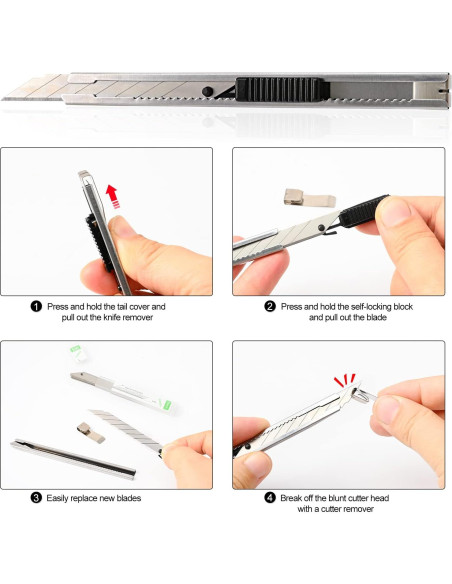 1 Press and hold the tail cover and pull out the knife remover

2 Press and hold the self-locking block and pull out the blade

3 Easily replace new blades

4 Break off the blunt cutter head with a cutter remover