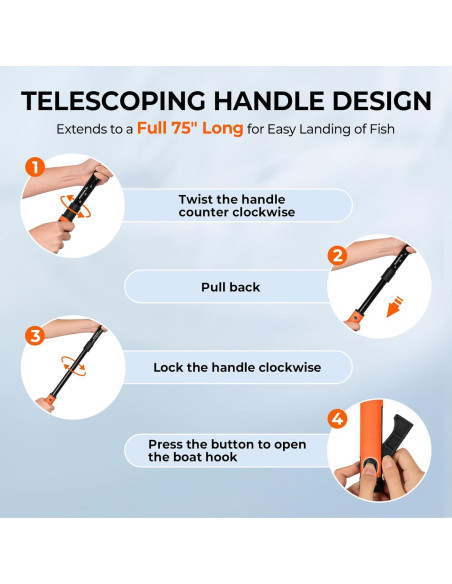 TELESCOPING HANDLE DESIGN

Extends to a Full 75" Long for Easy Landing of Fish

1

Twist the handle counter clockwise

2

Pull back

3

Lock the handle clockwise

4

Press the button to open the boat hook