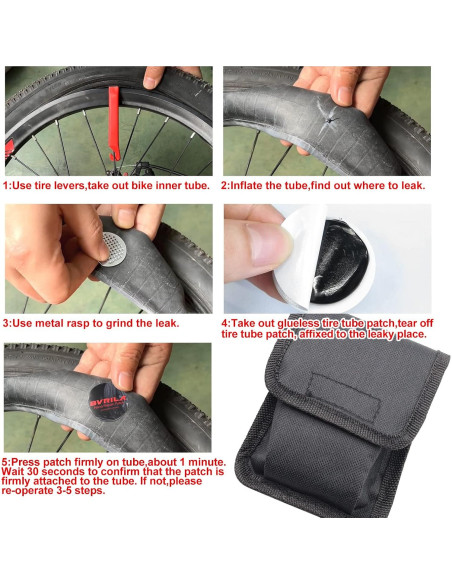 1:Use tire levers,take out bike inner tube.

2:Inflate the tube,find out where to leak.

3:Use metal rasp to grind the leak.

4:Take out glueless tire tube patch,tear off tire tube patch, affixed to the leaky place.

BVRILA

5:Press patch firmly on tube,about 1 minute. Wait 30 seconds to confirm that the patch is firmly attached to the tube. If not,please re-operate 3-5 steps.