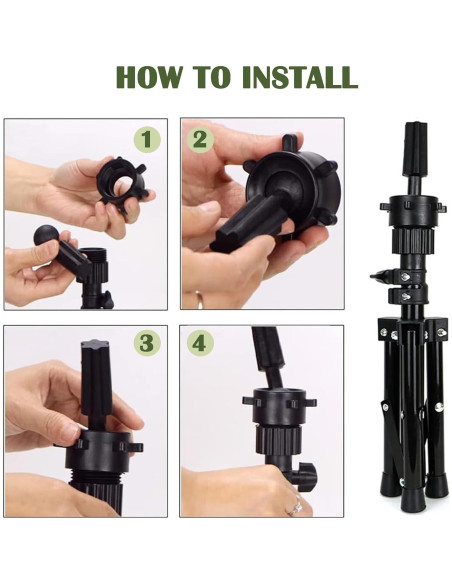 HOW TO INSTALL

1

2

3

4