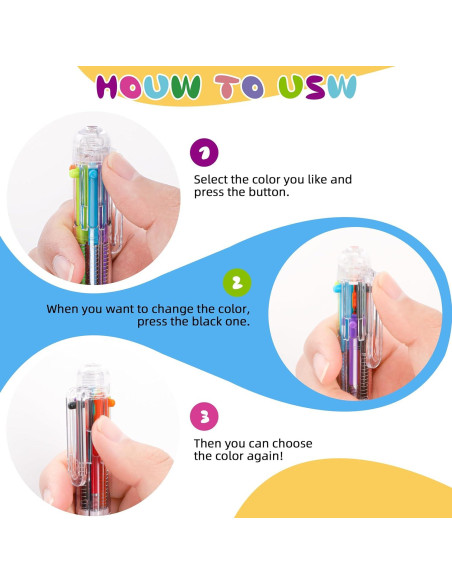 HOUW TO USW

1

Select the color you like and press the button.

2

When you want to change the color, press the black one.

3

Then you can choose the color again!