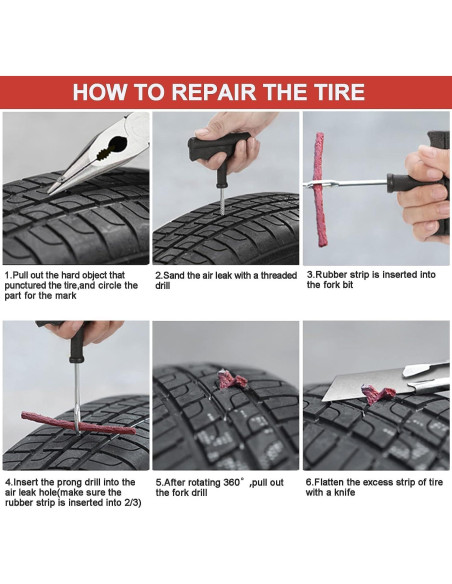 HOW TO REPAIR THE TIRE

1.Pull out the hard object that punctured the tire,and circle the part for the mark

2.Sand the air leak with a threaded drill

3.Rubber strip is inserted into the fork bit

4.Insert the prong drill into the air leak hole(make sure the rubber strip is inserted into 2/3)

5.After rotating 360° ,pull out the fork drill

6.Flatten the excess strip of tire with a knife