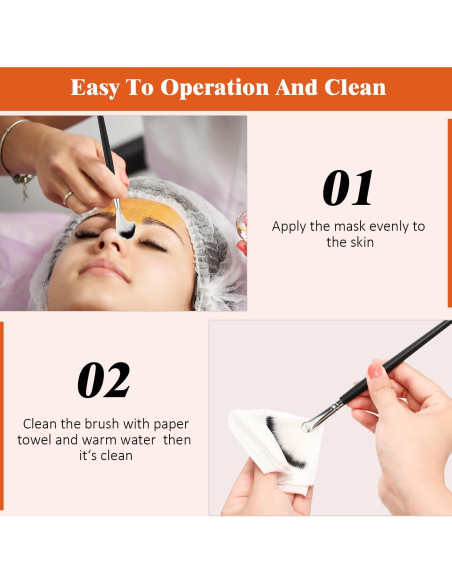 Easy To Operation And Clean

01

Apply the mask evenly to the skin

02

Clean the brush with paper towel and warm water then it's clean