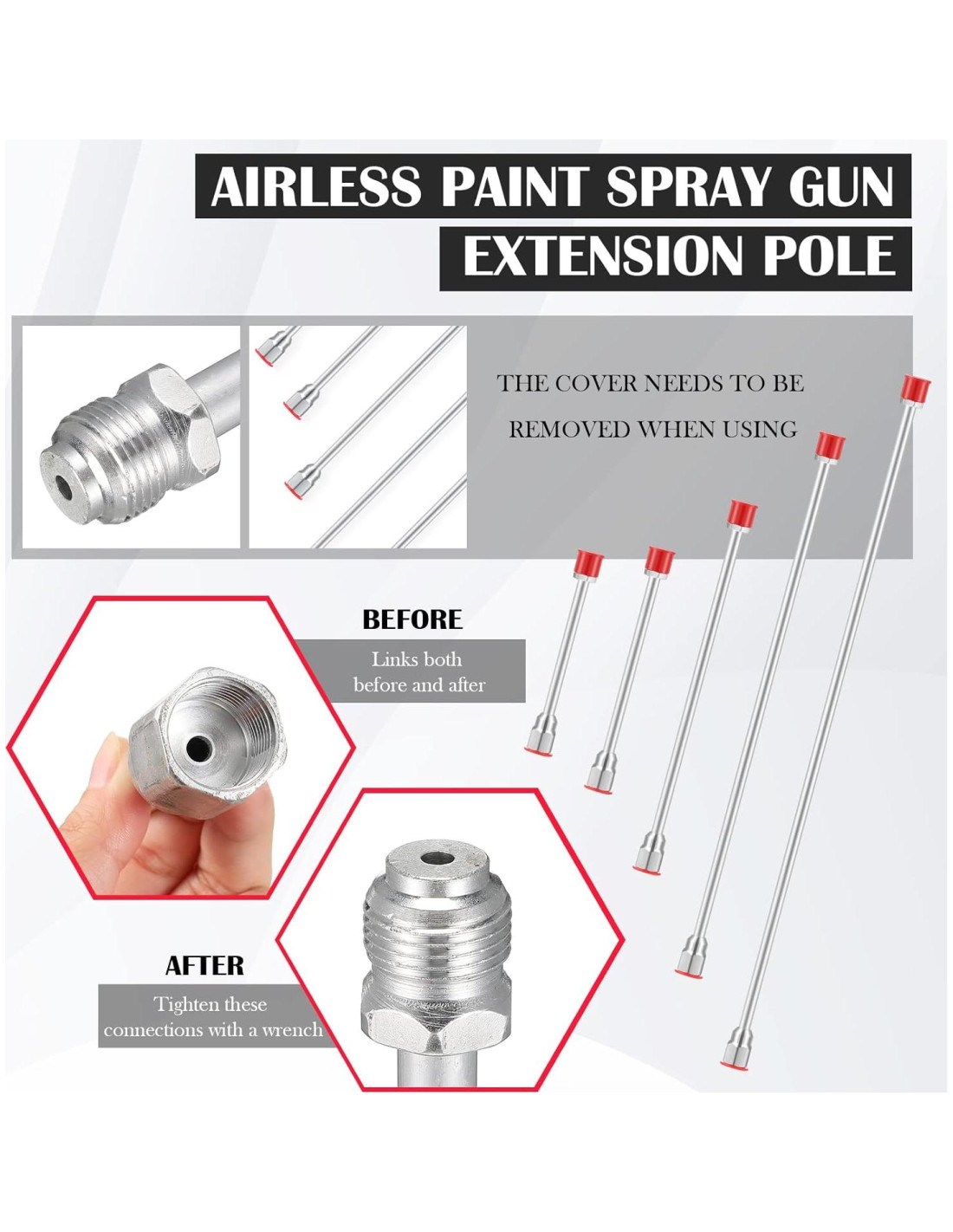 AIRLESS PAINT SPRAY GUN
EXTENSION POLE

THE COVER NEEDS TO BE REMOVED WHEN USING

BEFORE

Links both before and after

AFTER

Tighten these connections with a wrench