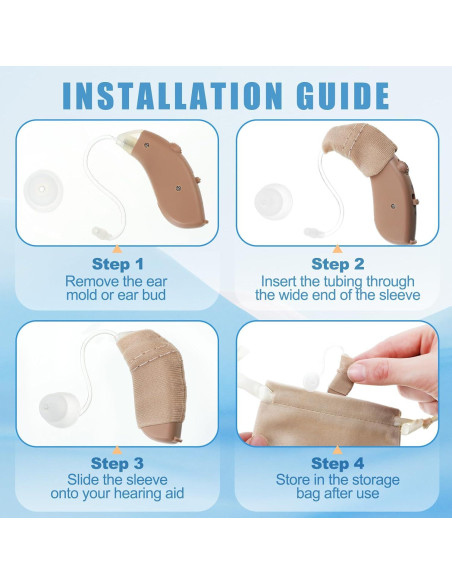 INSTALLATION GUIDE

Step 1
Remove the ear mold or ear bud

Step 2
Insert the tubing through the wide end of the sleeve

Step 3
Slide the sleeve onto your hearing aid

Step 4
Store in the storage bag after use