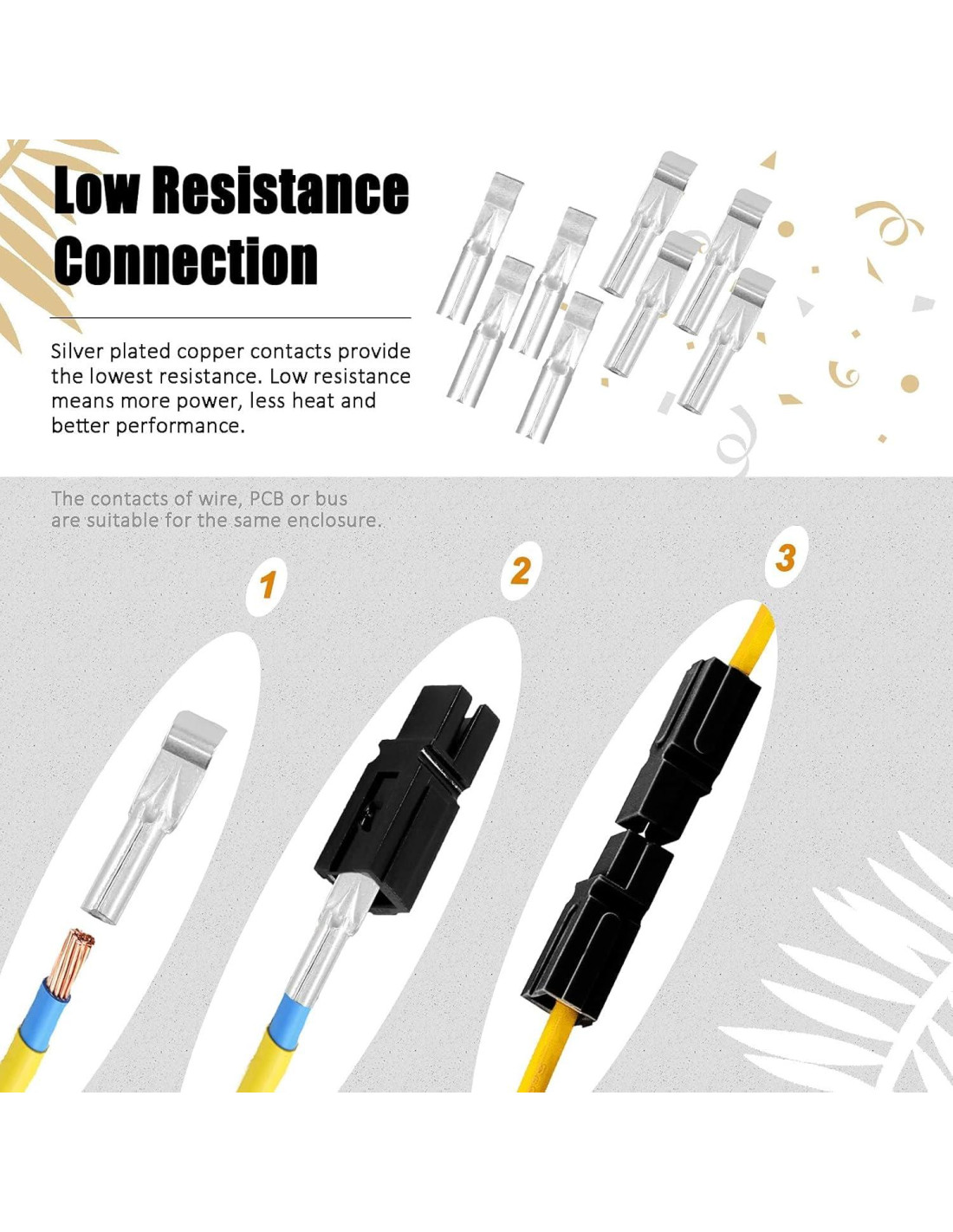 Low Resistance Connection

Silver plated copper contacts provide the lowest resistance. Low resistance means more power, less heat and better performance.

The contacts of wire, PCB or bus are suitable for the same enclosure.

1

2

3