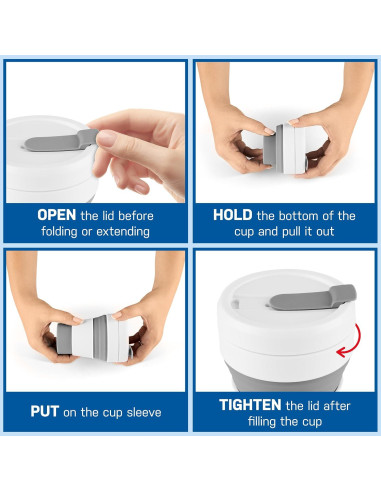 OPEN the lid before folding or extending

HOLD the bottom of the cup and pull it out

PUT on the cup sleeve

TIGHTEN the lid after filling the cup