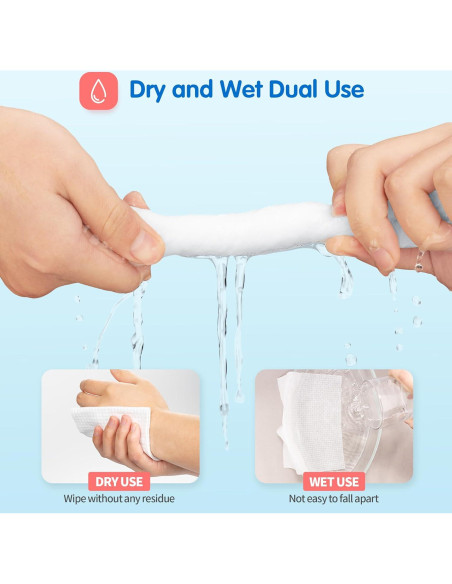 Dry and Wet Dual Use

DRY USE
Wipe without any residue

WET USE
Not easy to fall apart