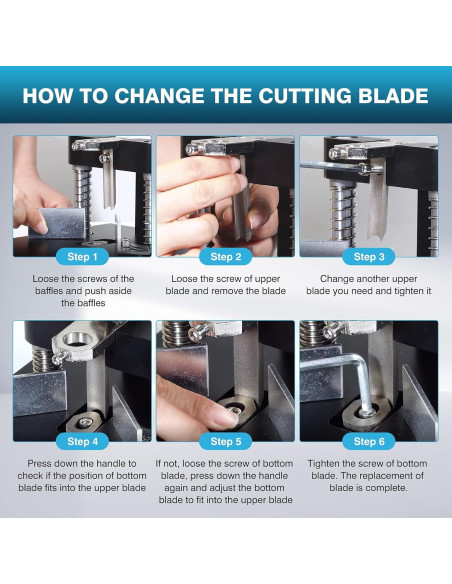 HOW TO CHANGE THE CUTTING BLADE

Step 1

Loose the screws of the baffles and push aside the baffles

Step 2

Loose the screw of upper blade and remove the blade

Step 3

Change another upper blade you need and tighten it

Step 4

Press down the handle to check if the position of bottom blade fits into the upper blade

Step 5

If not, loose the screw of bottom blade, press down the handle again and adjust the bottom blade to fit into the upper blade

Step 6

Tighten the screw of bottom blade. The replacement of blade is complete.