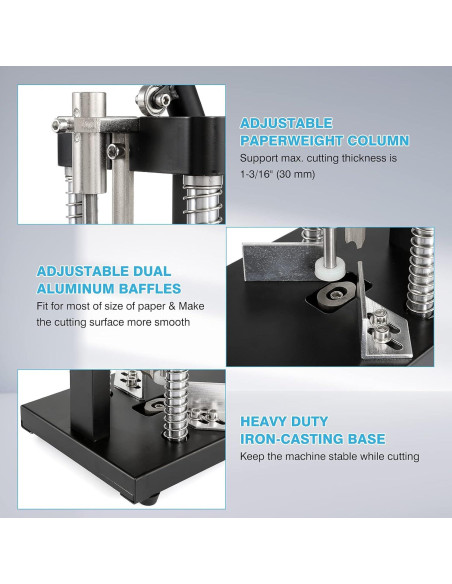 ADJUSTABLE PAPERWEIGHT COLUMN

Support max. cutting thickness is 1-3/16" (30 mm)

ADJUSTABLE DUAL ALUMINUM BAFFLES

Fit for most of size of paper & Make the cutting surface more smooth

HEAVY DUTY IRON-CASTING BASE

Keep the machine stable while cutting