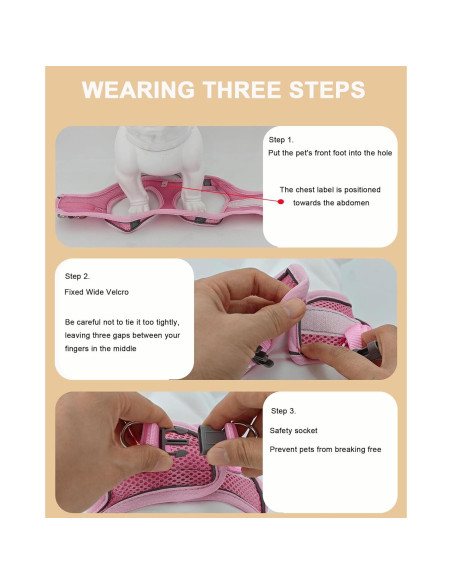 WEARING THREE STEPS

Step 1.
Put the pet's front foot into the hole

The chest label is positioned towards the abdomen

Step 2.
Fixed Wide Velcro

Be careful not to tie it too tightly, leaving three gaps between your fingers in the middle

Step 3.
Safety socket
Prevent pets from breaking free