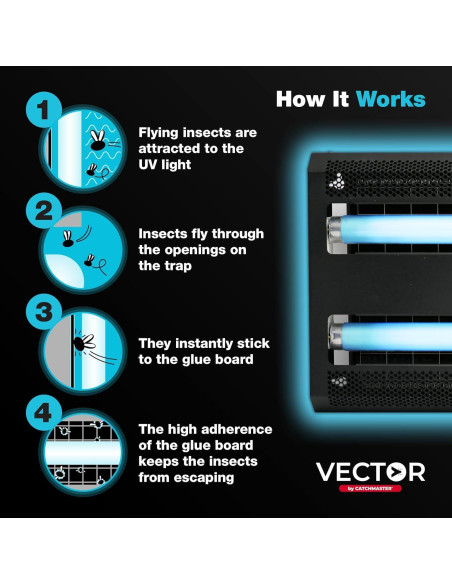 How It Works

1

Flying insects are attracted to the UV light

2

Insects fly through the openings on the trap

3

They instantly stick to the glue board

4

The high adherence of the glue board keeps the insects from escaping

VECTOR

by CATCHMASTER