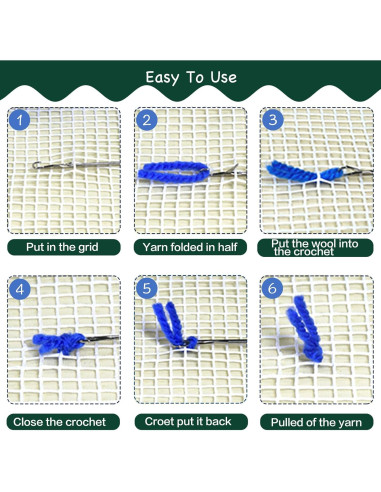 Easy To Use

1

Put in the grid

2

Yarn folded in half

3

Put the wool into the crochet

4

Close the crochet

5

Croet put it back

6

Pulled of the yarn