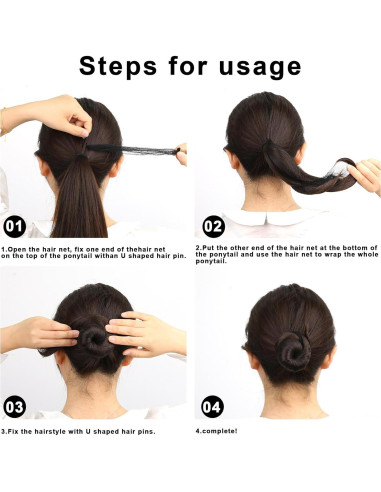 Steps for usage

01

1.Open the hair net, fix one end of thehair net on the top of the ponytail withan U shaped hair pin.

02

2.Put the other end of the hair net at the bottom of the ponytail and use the hair net to wrap the whole ponytail.

03

3.Fix the hairstyle with U shaped hair pins.

04

4.complete!