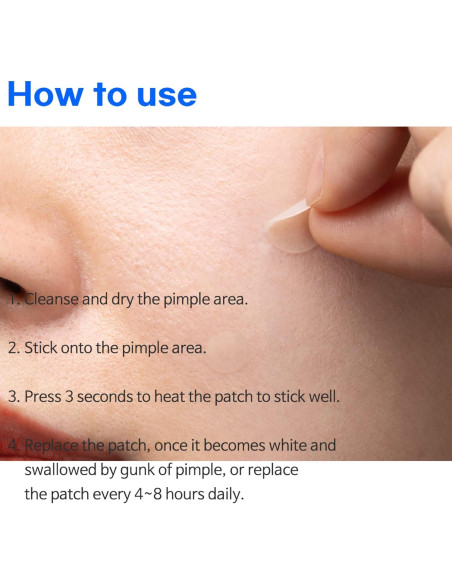 How to use

1. Cleanse and dry the pimple area.

2. Stick onto the pimple area.

3. Press 3 seconds to heat the patch to stick well.

4. Replace the patch, once it becomes white and swallowed by gunk of pimple, or replace the patch every 4~8 hours daily.