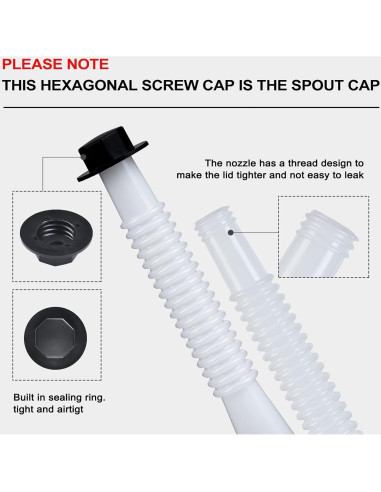 PLEASE NOTE
THIS HEXAGONAL SCREW CAP IS THE SPOUT CAP

The nozzle has a thread design to make the lid tighter and not easy to leak

Built in sealing ring. tight and airtigt