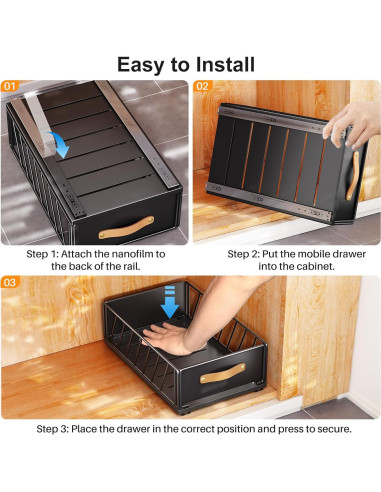 Easy to Install

01

02

Step 1: Attach the nanofilm to the back of the rail.

Step 2: Put the mobile drawer into the cabinet.

03

Step 3: Place the drawer in the correct position and press to secure.