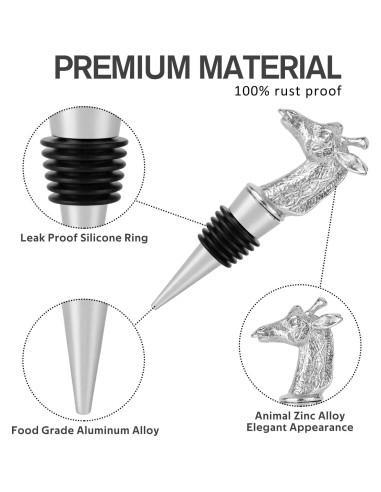 PREMIUM MATERIAL
100% rust proof

Leak Proof Silicone Ring

Food Grade Aluminum Alloy

Animal Zinc Alloy
Elegant Appearance