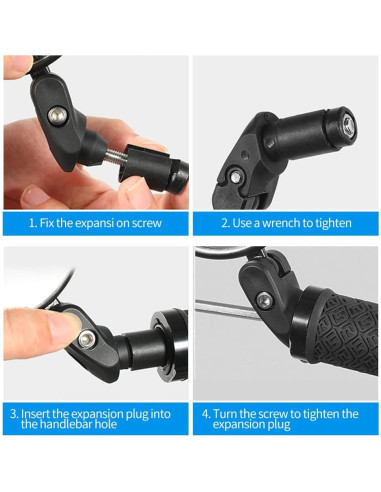 1. Fix the expansi on screw

2. Use a wrench to tighten

3. Insert the expansion plug into the handlebar hole

4. Turn the screw to tighten the expansion plug