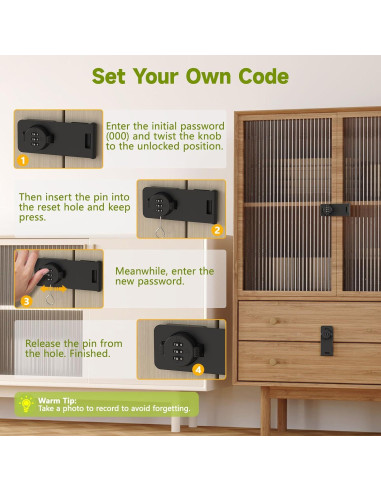 Set Your Own Code

1

Enter the initial password (000) and twist the knob to the unlocked position.

Then insert the pin into the reset hole and keep press.

2

3

Meanwhile, enter the new password.

Release the pin from the hole. Finished.

4

Warm Tip:
Take a photo to record to avoid forgetting.