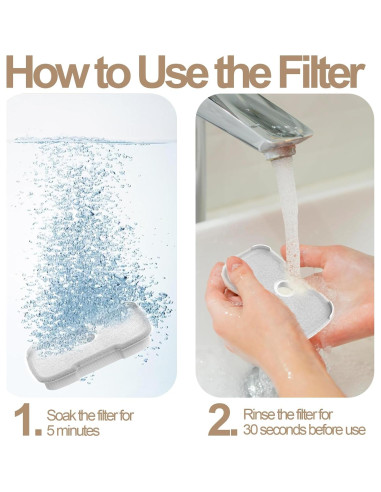 How to Use the Filter

1. Soak the filter for 5 minutes

2. Rinse the filter for 30 seconds before use