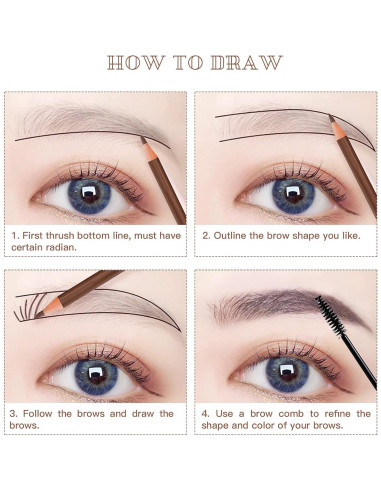 HOW TO DRAW

1. First thrush bottom line, must have certain radian.

2. Outline the brow shape you like.

3. Follow the brows and draw the brows.

4. Use a brow comb to refine the shape and color of your brows.